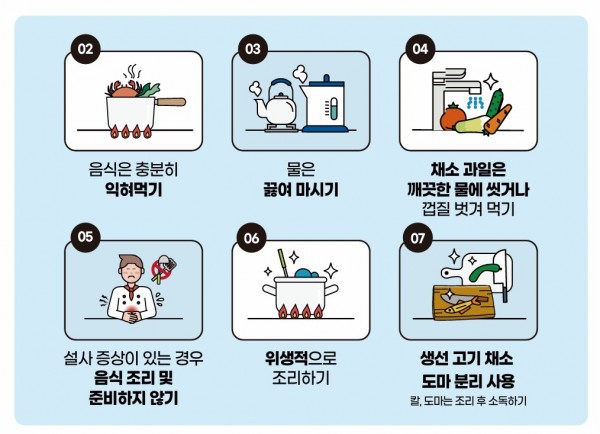 02

음식은 충분히
익혀먹기

03

물은
끓여 마시기

04

채소 과일은
깨끗한 물에 씻거나
껍질 벗겨 먹기

05

설사 증상이 있는 경우
음식 조리 및
준비하지 않기

06

위생적으로
조리하기

07

생선 고기 채소
도마 분리 사용
칼, 도마는 조리 후 소독하기