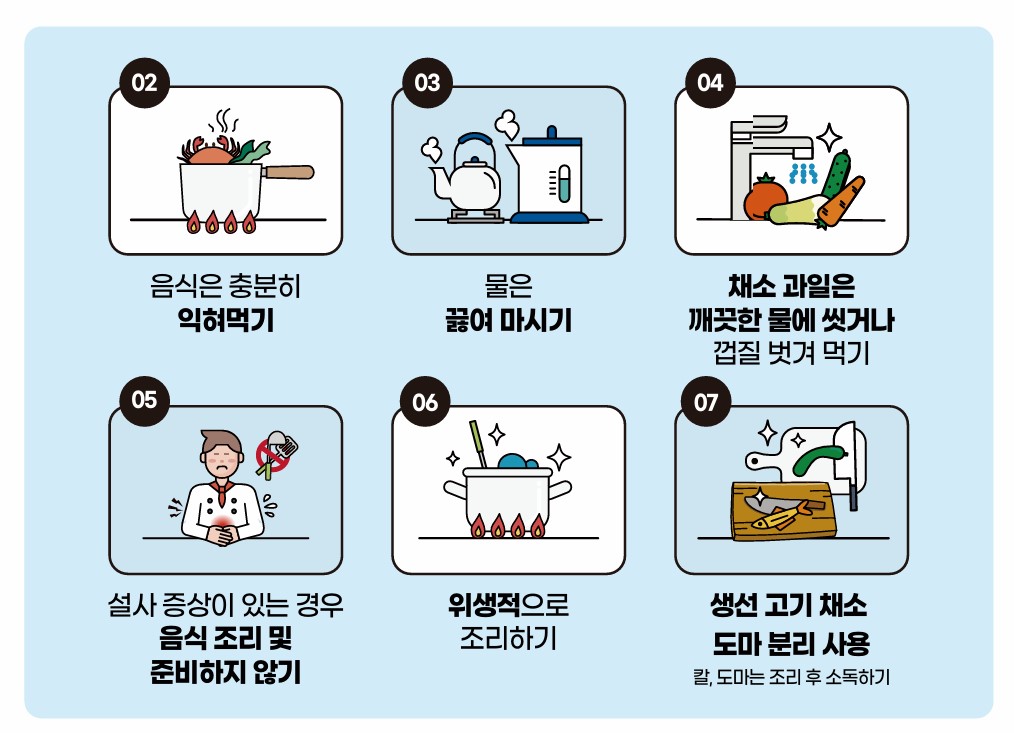 02

음식은 충분히
익혀먹기

03

물은
끓여 마시기

04

채소 과일은
깨끗한 물에 씻거나
껍질 벗겨 먹기

05

설사 증상이 있는 경우
음식 조리 및
준비하지 않기

06

위생적으로
조리하기

07

생선 고기 채소
도마 분리 사용
칼, 도마는 조리 후 소독하기