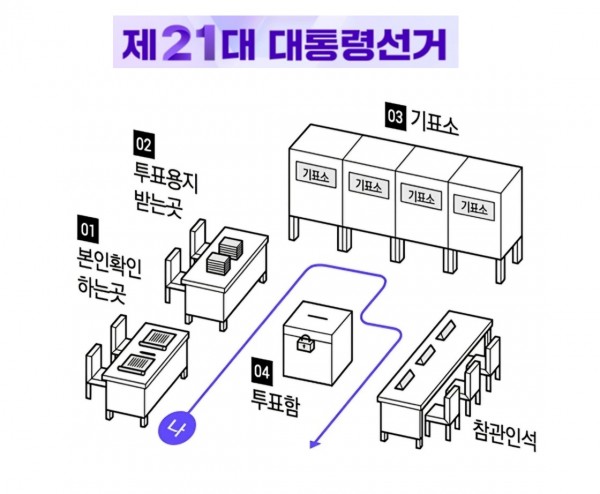 제21대 대통령선거

03 기표소

기표소 기표소 기표소 기표소

02 투표용지 받는곳

01 본인확인 하는곳

04 투표함

나

참관인석