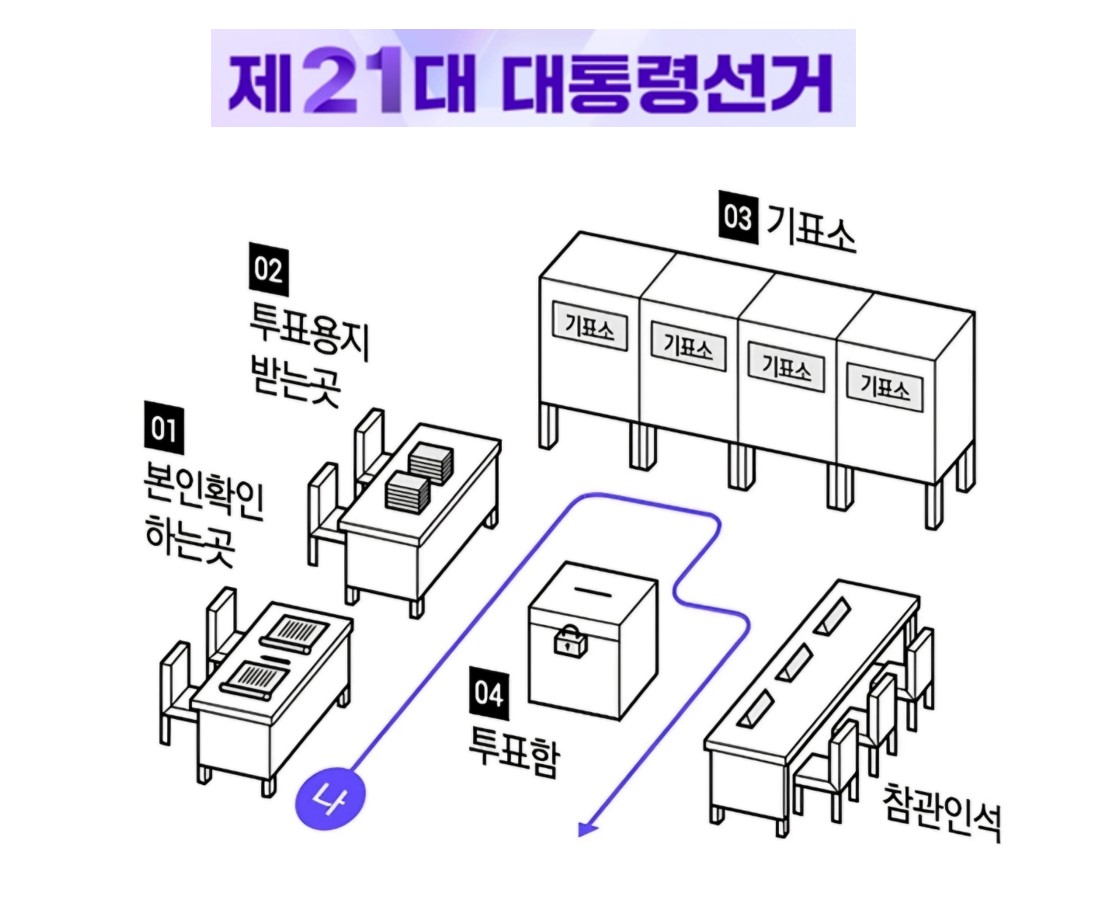 제21대 대통령선거

03 기표소

기표소
기표소
기표소
기표소

02
투표용지
받는곳

01
본인확인
하는곳

04
투표함

나

참관인석