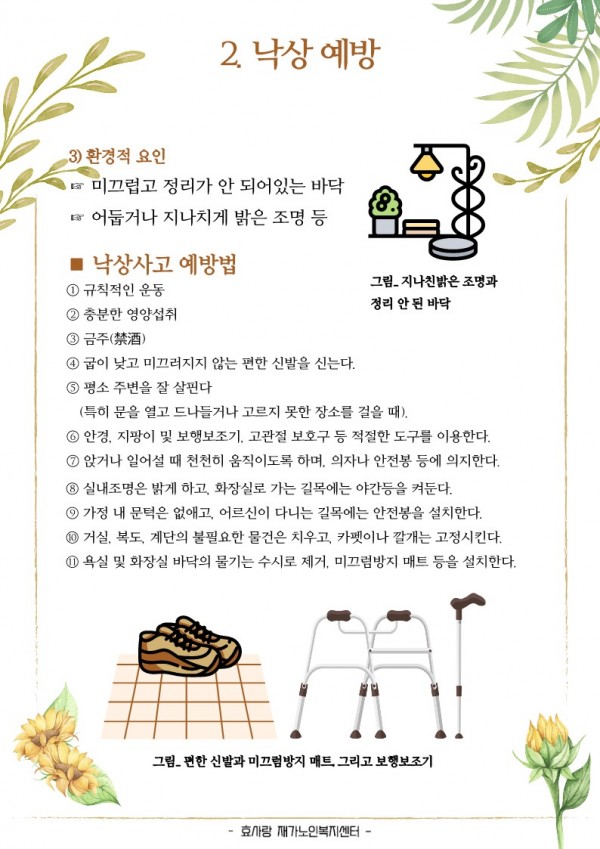 2. 낙상 예방

3) 환경적 요인
☞ 미끄럽고 정리가 안 되어있는 바닥
☞ 어둡거나 지나치게 밝은 조명 등

그림_ 지나친밝은 조명과 정리 안 된 바닥

■ 낙상사고 예방법
① 규칙적인 운동
② 충분한 영양섭취
③ 금주(禁酒)
④ 굽이 낮고 미끄러지지 않는 편한 신발을 신는다.
⑤ 평소 주변을 잘 살핀다
(특히 문을 열고 드나들거나 고르지 못한 장소를 걸을 때).
⑥ 안경, 지팡이 및 보행보조기, 고관절 보호구 등 적절한 도구를 이용한다.
⑦ 앉거나 일어설 때 천천히 움직이도록 하며, 의자나 안전봉 등에 의지한다.
⑧ 실내조명은 밝게 하고, 화장실로 가는 길목에는 야간등을 켜둔다.
⑨ 가정 내 문턱은 없애고, 어르신이 다니는 길목에는 안전봉을 설치한다.
⑩ 거실, 복도, 계단의 불필요한 물건은 치우고, 카펫이나 깔개는 고정시킨다.
⑪ 욕실 및 화장실 바닥의 물기는 수시로 제거, 미끄럼방지 매트 등을 설치한다.

그림_ 편한 신발과 미끄럼방지 매트, 그리고 보행보조기

- 효사랑 재가노인복지센터 -