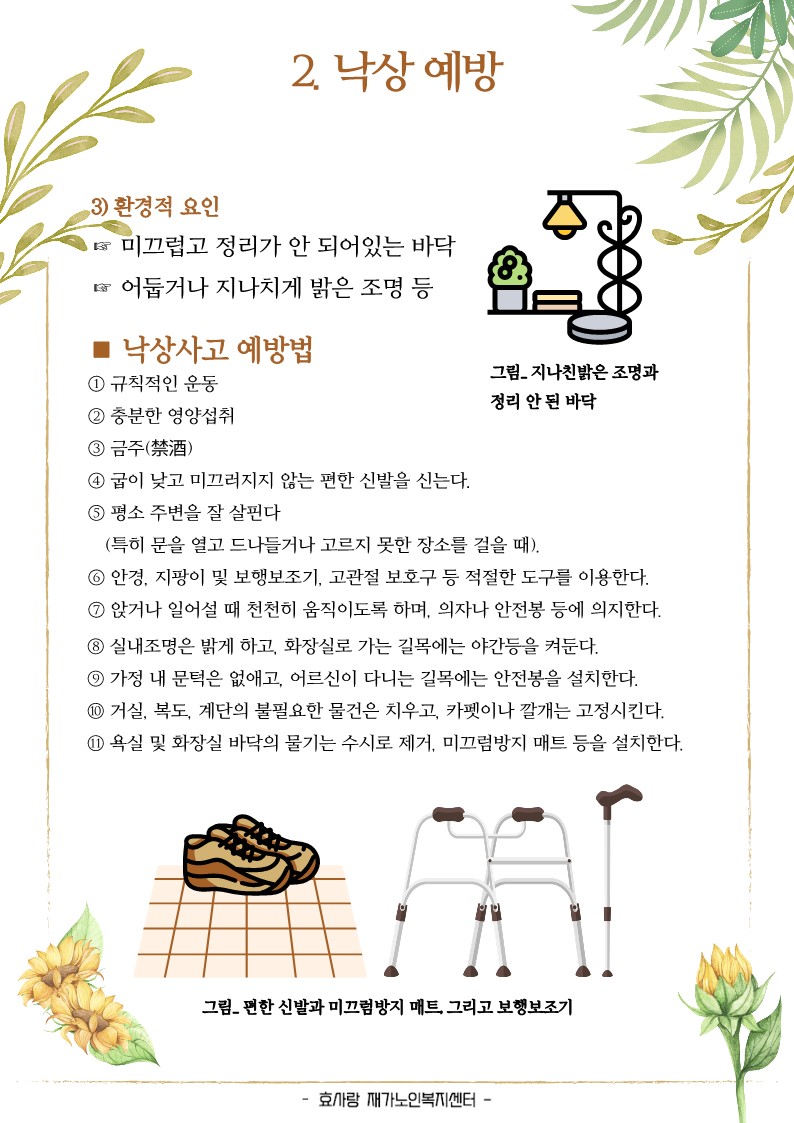 2. 낙상 예방

3) 환경적 요인
☞ 미끄럽고 정리가 안 되어있는 바닥
☞ 어둡거나 지나치게 밝은 조명 등

그림_ 지나친밝은 조명과 정리 안 된 바닥

■ 낙상사고 예방법
① 규칙적인 운동
② 충분한 영양섭취
③ 금주(禁酒)
④ 굽이 낮고 미끄러지지 않는 편한 신발을 신는다.
⑤ 평소 주변을 잘 살핀다
(특히 문을 열고 드나들거나 고르지 못한 장소를 걸을 때).
⑥ 안경, 지팡이 및 보행보조기, 고관절 보호구 등 적절한 도구를 이용한다.
⑦ 앉거나 일어설 때 천천히 움직이도록 하며, 의자나 안전봉 등에 의지한다.
⑧ 실내조명은 밝게 하고, 화장실로 가는 길목에는 야간등을 켜둔다.
⑨ 가정 내 문턱은 없애고, 어르신이 다니는 길목에는 안전봉을 설치한다.
⑩ 거실, 복도, 계단의 불필요한 물건은 치우고, 카펫이나 깔개는 고정시킨다.
⑪ 욕실 및 화장실 바닥의 물기는 수시로 제거, 미끄럼방지 매트 등을 설치한다.

그림_ 편한 신발과 미끄럼방지 매트, 그리고 보행보조기

- 효사랑 재가노인복지센터 -